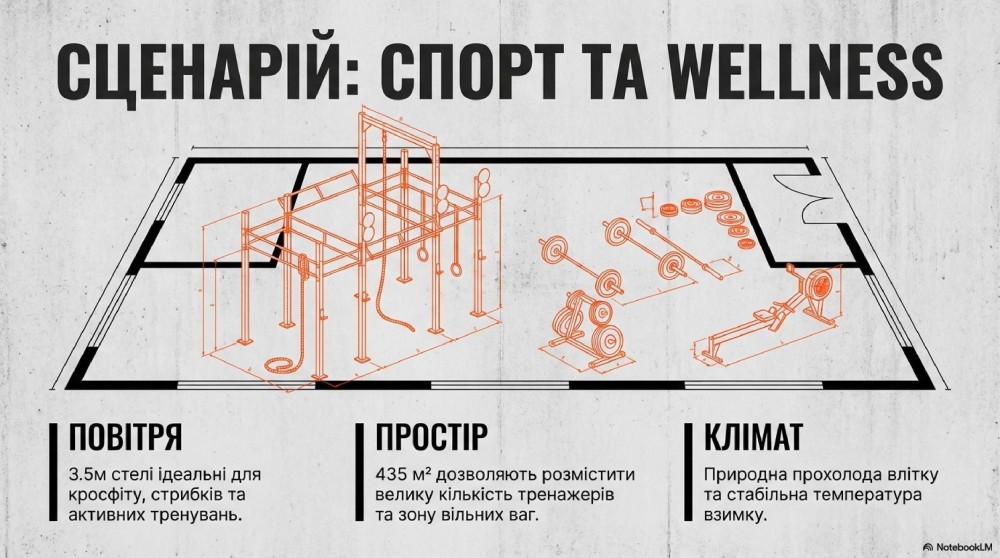 СЦЕНАРІЙ: СПОРТ ТА WELLNESS

ПОВІТРЯ

3.5м стелі ідеальні для кросфіту, стрибків та активних тренувань.

ПРОСТІР

435 м² дозволяють розмістити велику кількість тренажерів та зону вільних ваг.

КЛІМАТ

Природна прохолода влітку та стабільна температура взимку.

NotebookLM