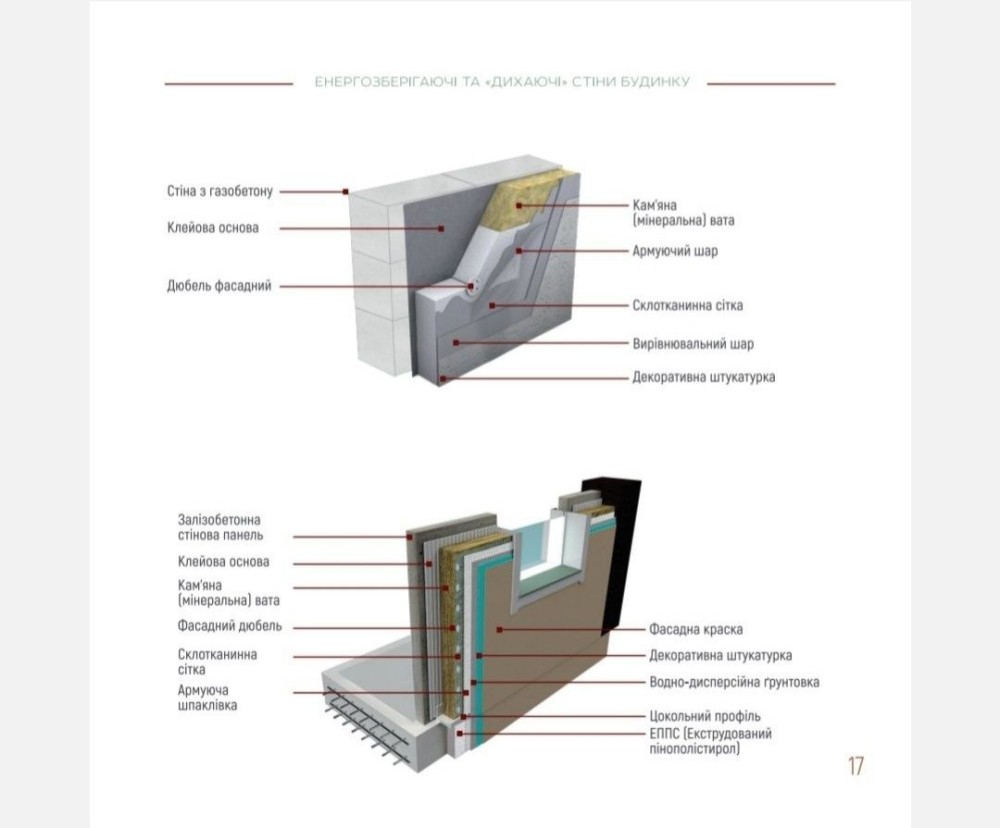 ЕНЕРГОЗБЕРІГАЮЧІ ТА «ДИХАЮЧІ» СТІНИ БУДИНКУ

Стіна з газобетону
Клейова основа
Дюбель фасадний
Кам'яна (мінеральна) вата
Армуючий шар
Склотканинна сітка
Вирівнювальний шар
Декоративна штукатурка

Залізобетонна стінова панель
Клейова основа
Кам'яна (мінеральна) вата
Фасадний дюбель
Склотканинна сітка
Армуюча шпаклівка
Фасадна краска
Декоративна штукатурка
Водно-дисперсійна ґрунтовка
Цокольний профіль
ЕППС (Екструдований пінополістирол)

17